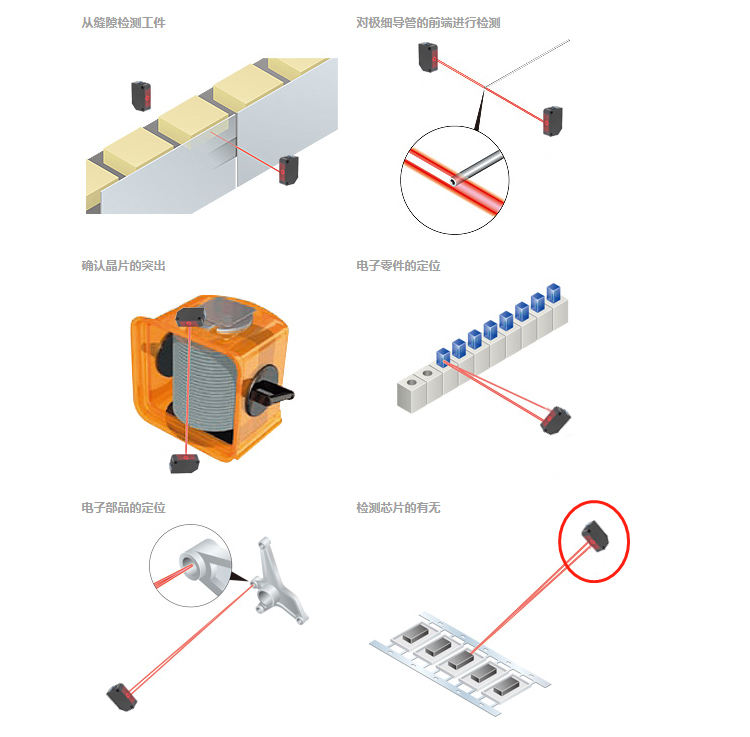 从缝隙检测工件

对极细导管的前端进行检测

确认晶片的突出

电子零件的定位

电子部品的定位

检测芯片的有无